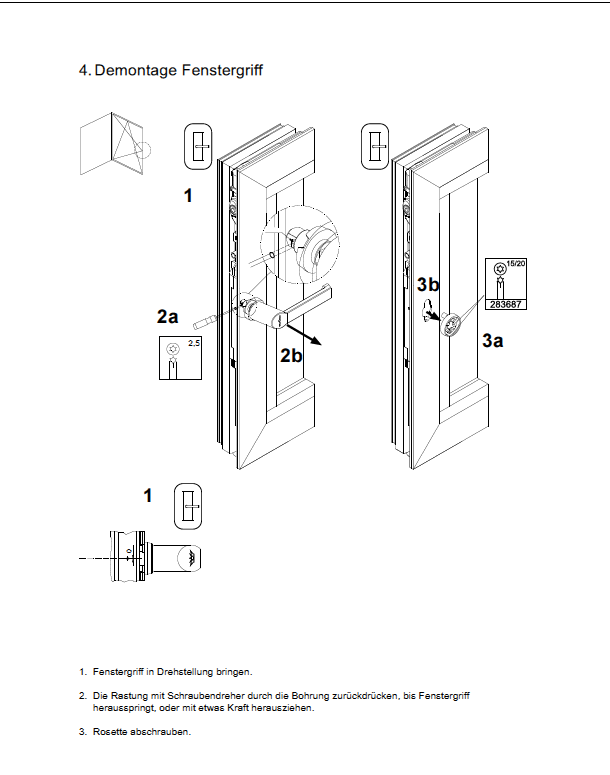 4. Demontage Fenstergriff

1

2a

2,5

2b

3b

15/20

283687

3a

1

1. Fenstergriff in Drehstellung bringen.

2. Die Rastung mit Schraubendreher durch die Bohrung zurückdrücken, bis Fenstergriff herausspringt, oder mit etwas Kraft herausziehen.

3. Rosette abschrauben.